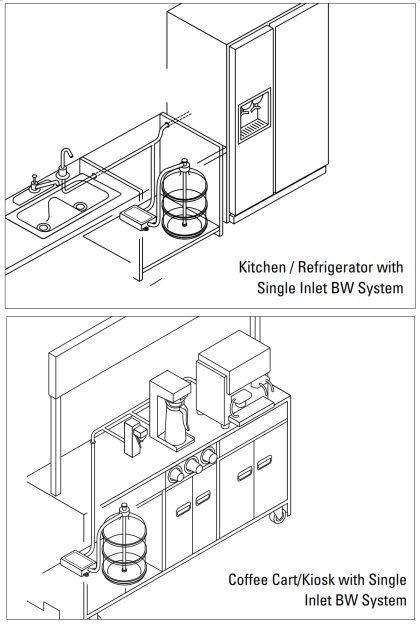 Kitchen / Refrigerator with Single Inlet BW System

Coffee Cart/Kiosk with Single Inlet BW System