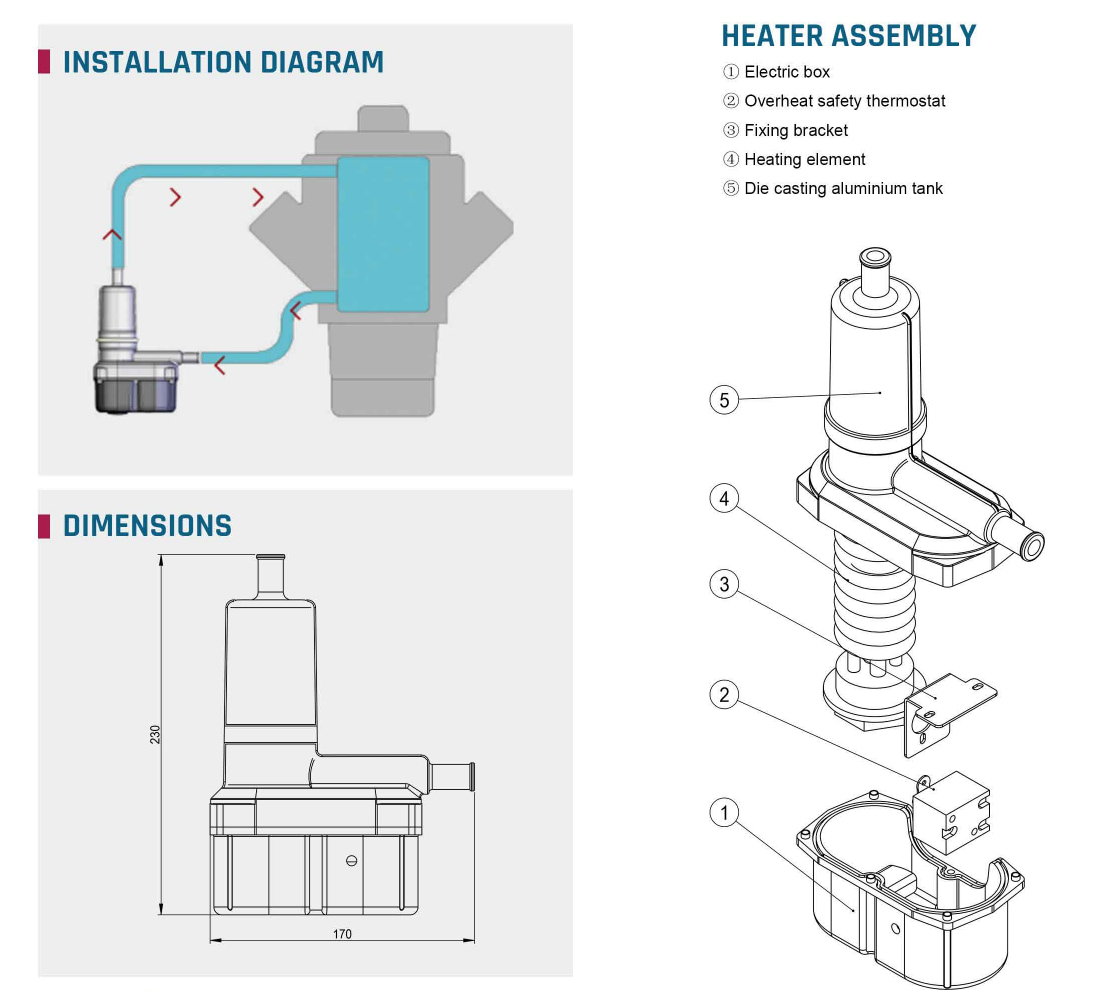 INSTALLATION DIAGRAM

DIMENSIONS

230

170

HEATER ASSEMBLY

① Electric box
② Overheat safety thermostat
③ Fixing bracket
④ Heating element
⑤ Die casting aluminium tank

5
4
3
2
1